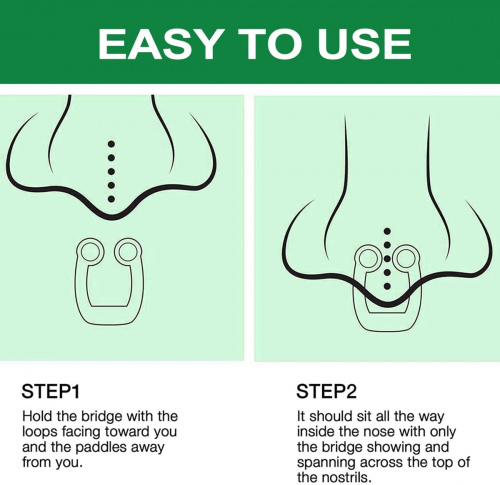 EASY TO USE

STEP1

Hold the bridge with the loops facing toward you and the paddles away from you.

STEP2

It should sit all the way inside the nose with only the bridge showing and spanning across the top of the nostrils.