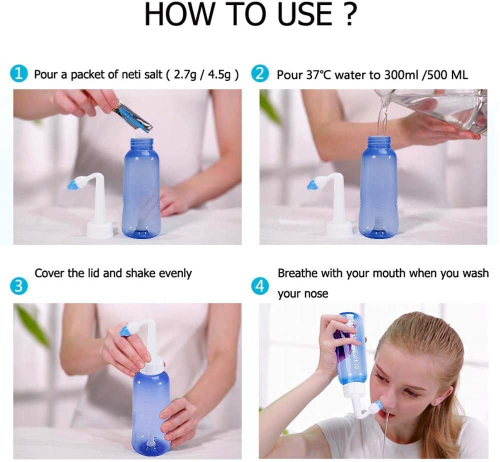 HOW TO USE ?

1 Pour a packet of neti salt ( 2.7g / 4.5g )

2 Pour 37℃ water to 300ml /500 ML

3 Cover the lid and shake evenly

4 Breathe with your mouth when you wash your nose