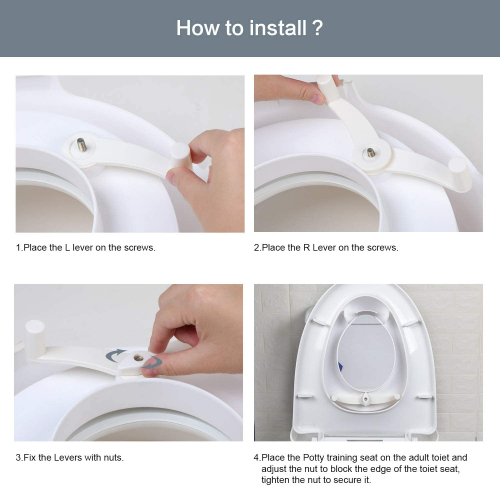 How to install ?

1.Place the L lever on the screws.

2.Place the R Lever on the screws.

3.Fix the Levers with nuts.

4.Place the Potty training seat on the adult toiet and adjust the nut to block the edge of the toiet seat, tighten the nut to secure it.