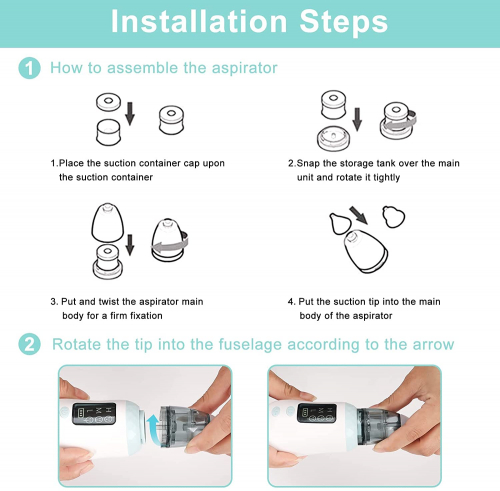 Installation Steps

1 How to assemble the aspirator

1.Place the suction container cap upon the suction container

2.Snap the storage tank over the main unit and rotate it tightly

3. Put and twist the aspirator main body for a firm fixation

4. Put the suction tip into the main body of the aspirator

2 Rotate the tip into the fuselage according to the arrow

H
M
L

H
M
L