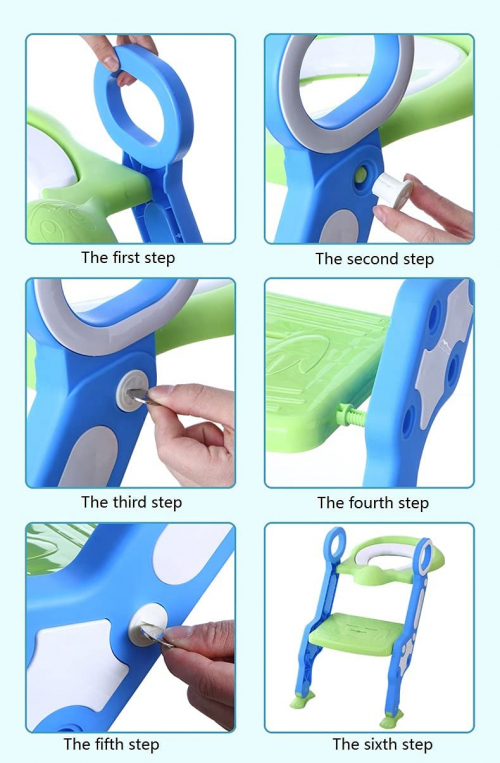 The first step

The second step

The third step

The fourth step

The fifth step

The sixth step