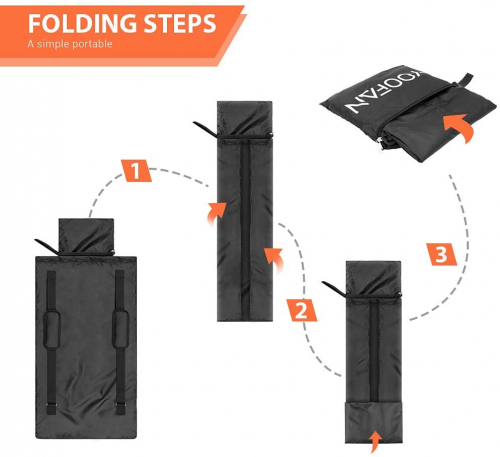 FOLDING STEPS
A simple portable

1

2

3

KOOFAN