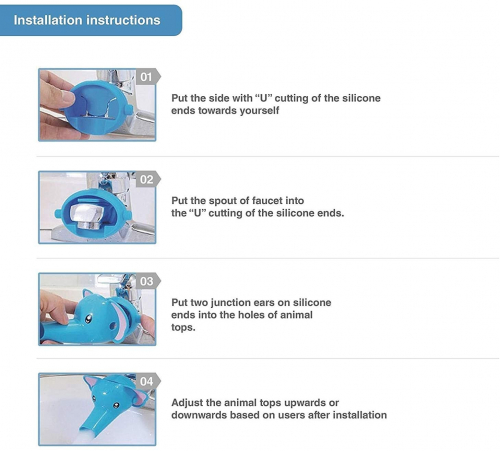 Installation instructions

01

Put the side with “U” cutting of the silicone ends towards yourself

02

Put the spout of faucet into the “U” cutting of the silicone ends.

03

Put two junction ears on silicone ends into the holes of animal tops.

04

Adjust the animal tops upwards or downwards based on users after installation