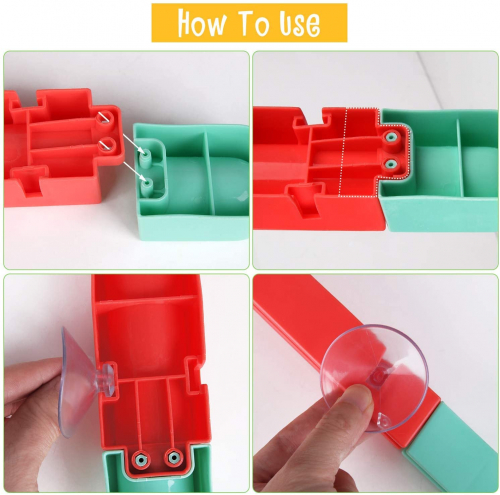 How To Use