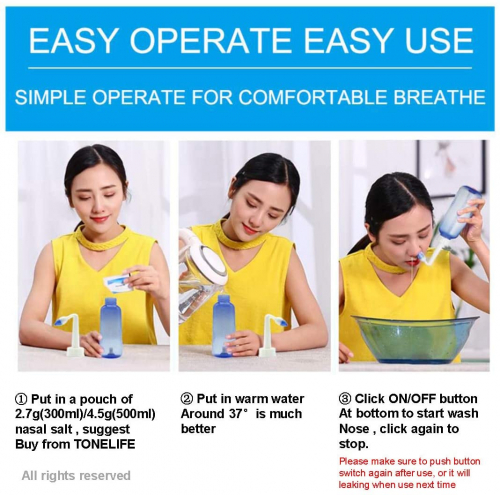 EASY OPERATE EASY USE

SIMPLE OPERATE FOR COMFORTABLE BREATHE

① Put in a pouch of 2.7g(300ml)/4.5g(500ml) nasal salt , suggest Buy from TONELIFE

All rights reserved

② Put in warm water Around 37° is much better

③ Click ON/OFF button At bottom to start wash Nose , click again to stop.

Please make sure to push button switch again after use, or it will leaking when use next time