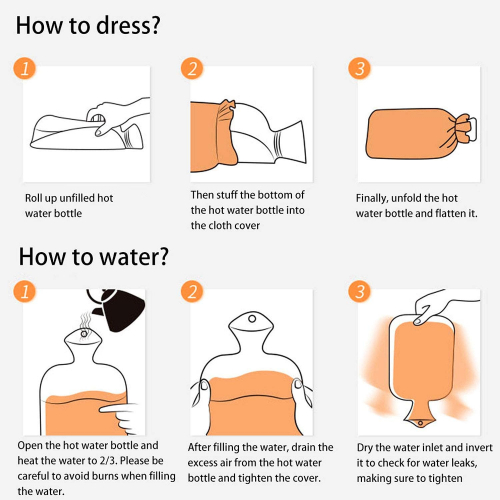 How to dress?

1

Roll up unfilled hot water bottle

2

Then stuff the bottom of the hot water bottle into the cloth cover

3

Finally, unfold the hot water bottle and flatten it.

How to water?

1

Open the hot water bottle and heat the water to 2/3. Please be careful to avoid burns when filling the water.

2

After filling the water, drain the excess air from the hot water bottle and tighten the cover.

3

Dry the water inlet and invert it to check for water leaks, making sure to tighten