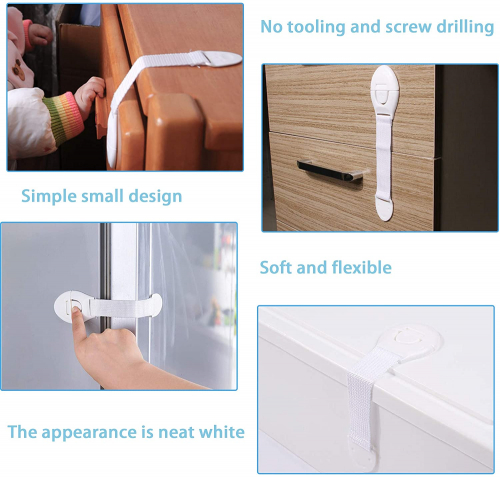 No tooling and screw drilling

Simple small design

Soft and flexible

The appearance is neat white