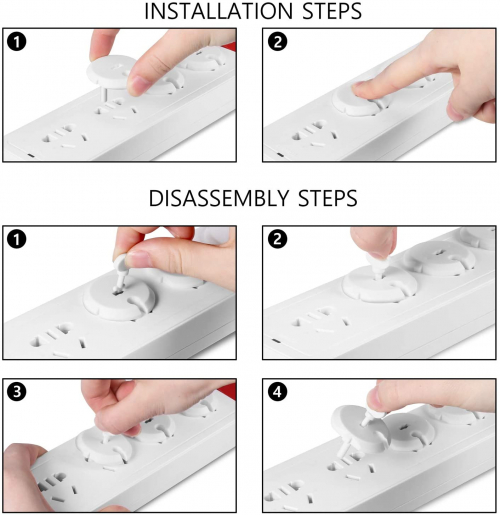 INSTALLATION STEPS

1

2

DISASSEMBLY STEPS

1

2

3

4