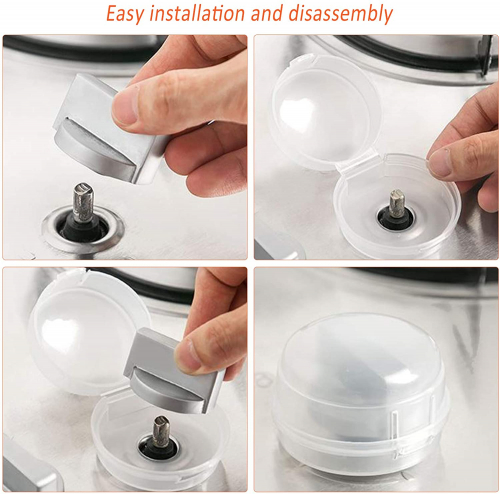 Easy installation and disassembly