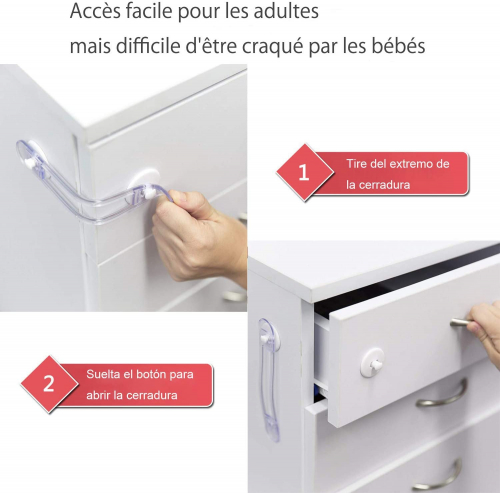 Accès facile pour les adultes
mais difficile d'être craqué par les bébés

1
Tire del extremo de la cerradura

2
Suelta el botón para abrir la cerradura