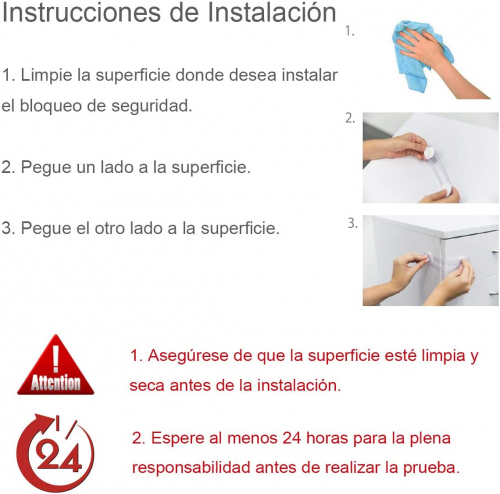 Instrucciones de Instalación

1. Limpie la superficie donde desea instalar el bloqueo de seguridad.

2. Pegue un lado a la superficie.

3. Pegue el otro lado a la superficie.

1.

2.

3.

!
Attention

1. Asegúrese de que la superficie esté limpia y seca antes de la instalación.

24

2. Espere al menos 24 horas para la plena responsabilidad antes de realizar la prueba.