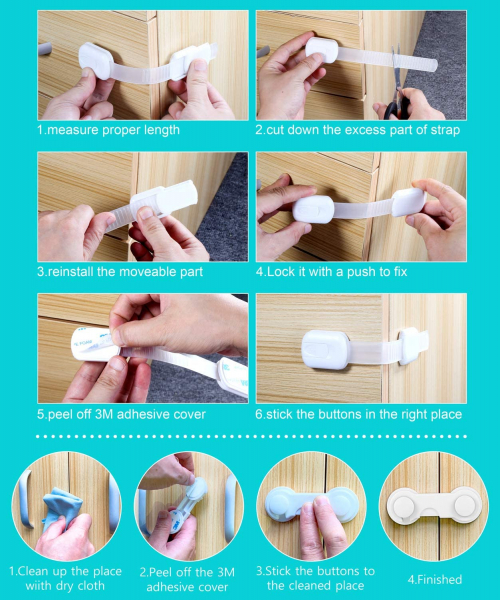 1.measure proper length

2.cut down the excess part of strap

3.reinstall the moveable part

4.Lock it with a push to fix

5.peel off 3M adhesive cover

6.stick the buttons in the right place

1.Clean up the place wiith dry cloth

2.Peel off the 3M adhesive cover

3.Stick the buttons to the cleaned place

4.Finished