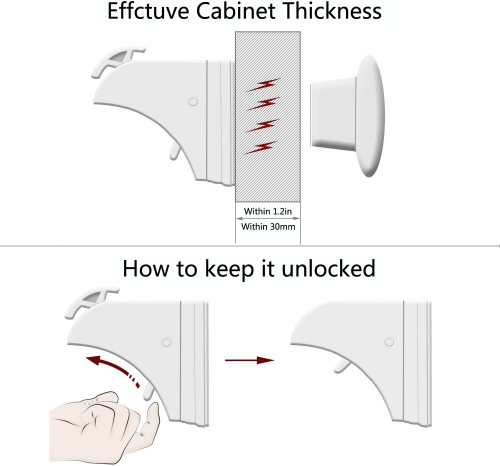 Effctuve Cabinet Thickness

Within 1.2in

Within 30mm

How to keep it unlocked