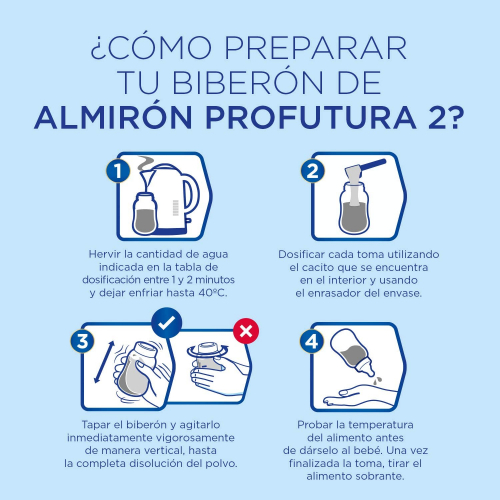 ¿CÓMO PREPARAR TU BIBERÓN DE ALMIRÓN PROFUTURA 2?

1

Hervir la cantidad de agua indicada en la tabla de dosificación entre 1 y 2 minutos y dejar enfriar hasta 40ºC.

2

Dosificar cada toma utilizando el cacito que se encuentra en el interior y usando el enrasador del envase.

3

Tapar el biberón y agitarlo inmediatamente vigorosamente de manera vertical, hasta la completa disolución del polvo.

4

Probar la temperatura del alimento antes de dárselo al bebé. Una vez finalizada la toma, tirar el alimento sobrante.